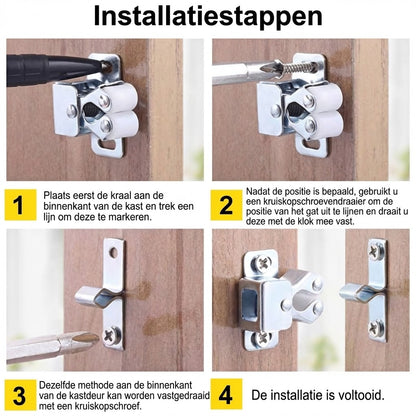 Installatiestappen

1 Plaats eerst de kraal aan de binnenkant van de kast en trek een lijn om deze te markeren.

2 Nadat de positie is bepaald, gebruikt u een kruiskopschroevendraaier om de positie van het gat uit te lijnen en draait u deze met de klok mee vast.

3 Dezelfde methode aan de binnenkant van de kastdeur kan worden vastgedraaid met een kruiskopschroef.

4 De installatie is voltooid.