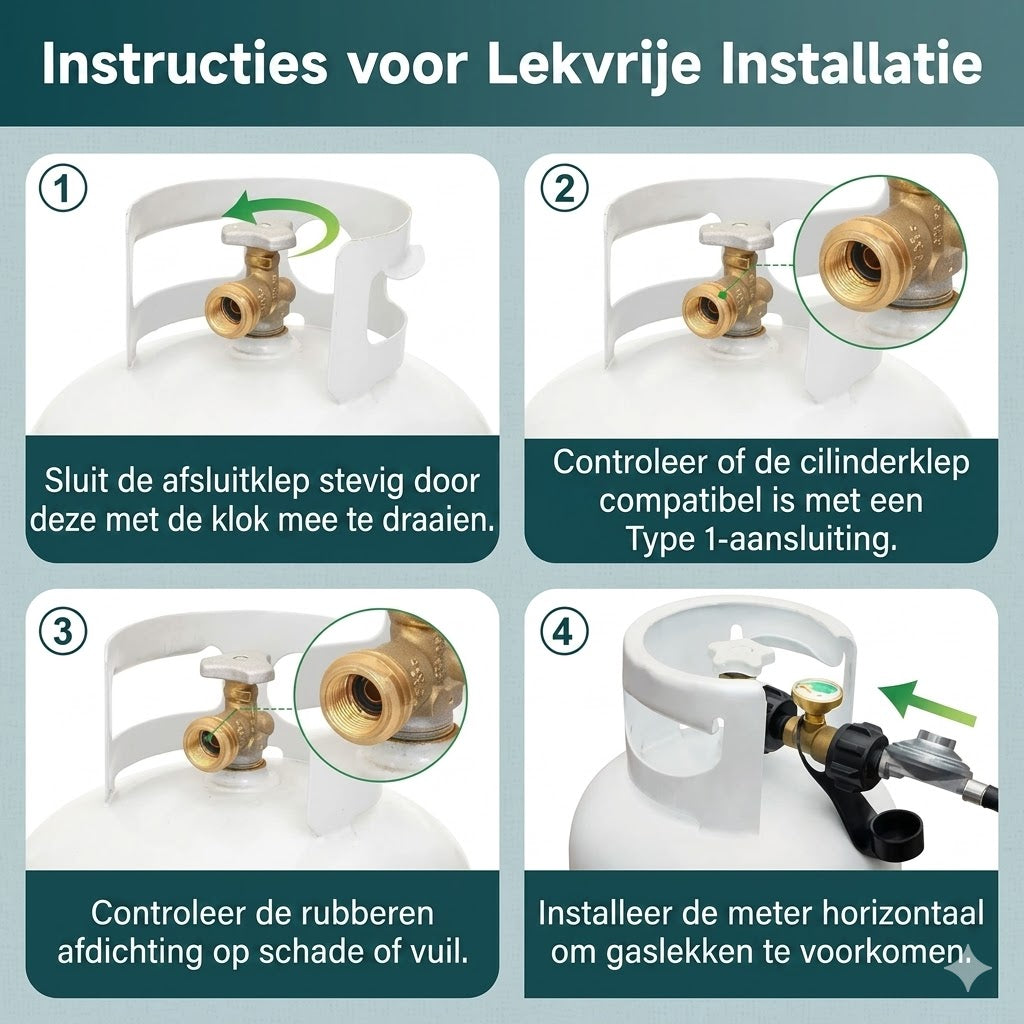 Instructies voor Lekvrije Installatie

1

Sluit de afsluitklep stevig door deze met de klok mee te draaien.

2

Controleer of de cilinderklep compatibel is met een Type 1-aansluiting.

3

Controleer de rubberen afdichting op schade of vuil.

4

Installeer de meter horizontaal om gaslekken te voorkomen.