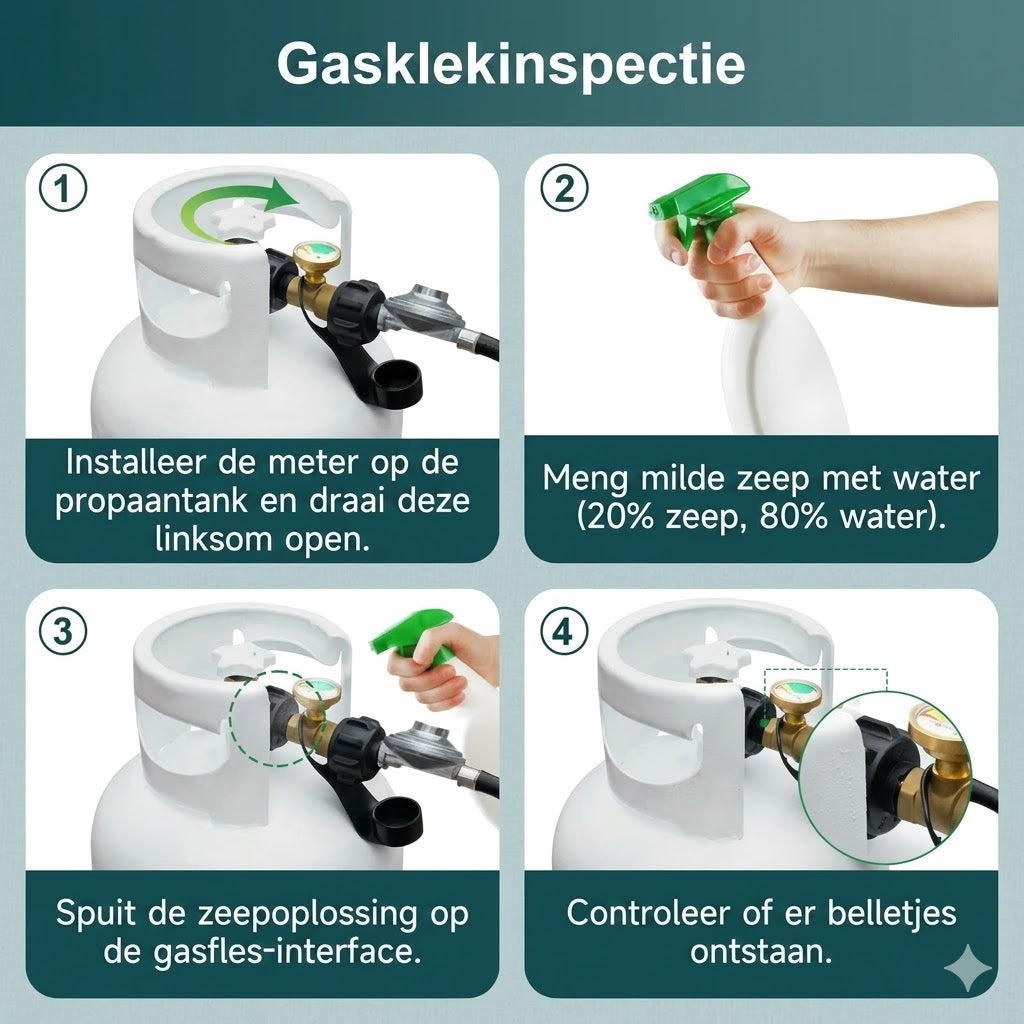 Gasklekinspectie

1

Installeer de meter op de propaantank en draai deze linksom open.

2

Meng milde zeep met water (20% zeep, 80% water).

3

Spuit de zeepoplossing op de gasfles-interface.

4

Controleer of er belletjes ontstaan.