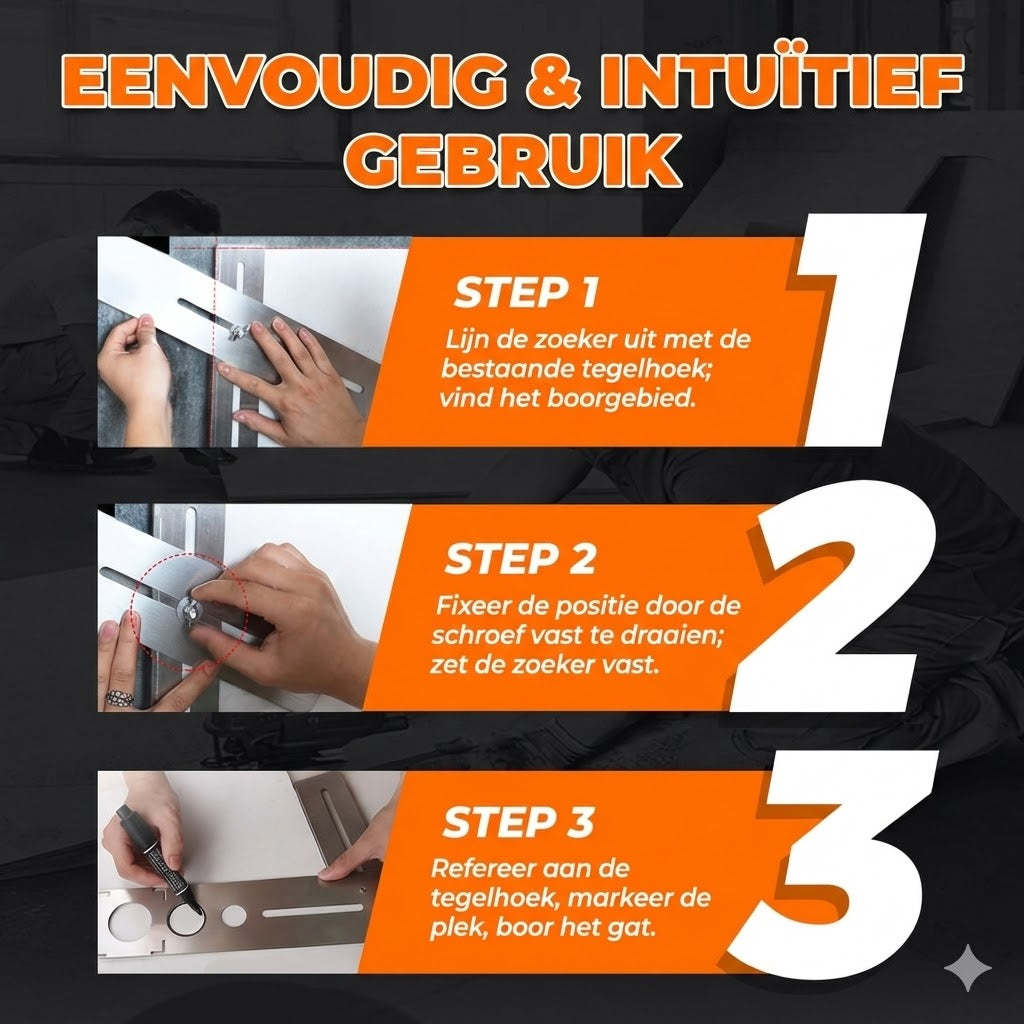 EENVOUDIG & INTUÏTIEF GEBRUIK

STEP 1
Lijn de zoeker uit met de bestaande tegelhoek; vind het boorgebied.

1

STEP 2
Fixeer de positie door de schroef vast te draaien; zet de zoeker vast.

2

STEP 3
Refereer aan de tegelhoek, markeer de plek, boor het gat.

3